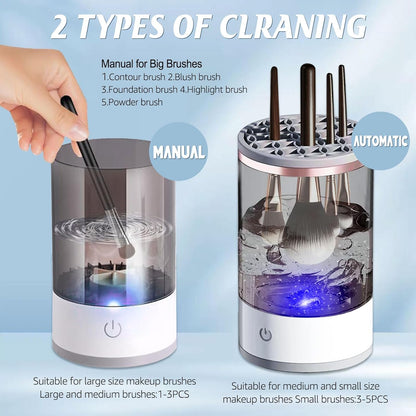 2 TYPES OF CLRANING

Manual for Big Brushes
1.Contour brush 2.Blush brush
3.Foundation brush 4.Highlight brush
5.Powder brush

MANUAL

AUTOMATIC

Suitable for large size makeup brushes
Large and medium brushes:1-3PCS

Suitable for medium and small size makeup brushes Small brushes:3-5PCS